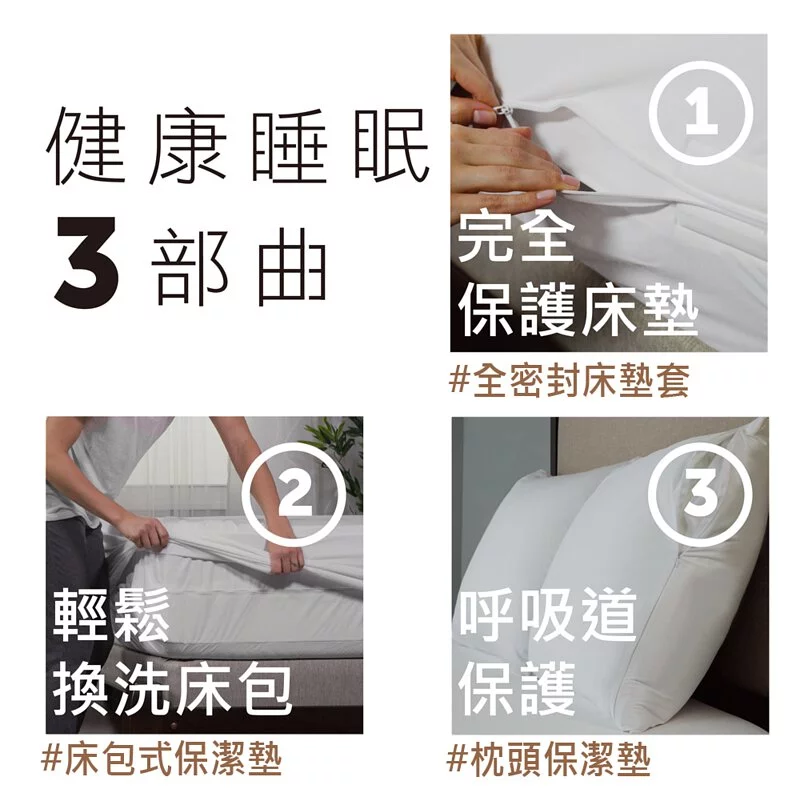 健康睡眠
3 部曲

1
完全
保護床墊
#全密封床墊套

2
輕鬆
換洗床包
#床包式保潔墊

3
呼吸道
保護
#枕頭保潔墊